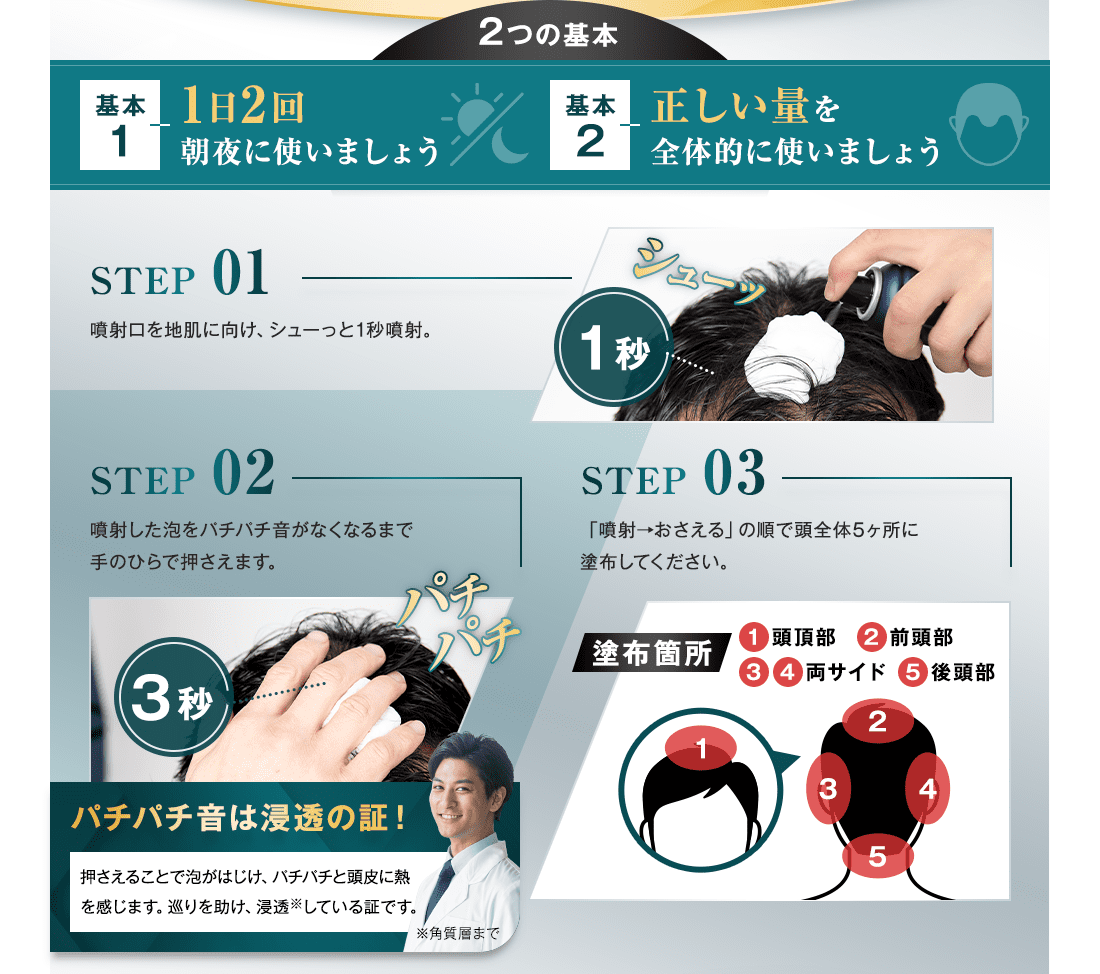 2つの基本

基本 1 1日2回 朝夜に使いましょう

基本 2 正しい量を 全体的に使いましょう

STEP 01

噴射口を地肌に向け、シューっと1秒噴射。

シューッ

1秒

STEP 02

噴射した泡をパチパチ音がなくなるまで手のひらで押さえます。

パチパチ

3秒

パチパチ音は浸透の証！

押さえることで泡がはじけ、パチパチと頭皮に熱を感じます。巡りを助け、浸透※している証です。

※角質層まで

STEP 03

「噴射→おさえる」の順で頭全体5ヶ所に塗布してください。

塗布箇所 1 頭頂部 2 前頭部 3 4 両サイド 5 後頭部

1

2

3

4

5